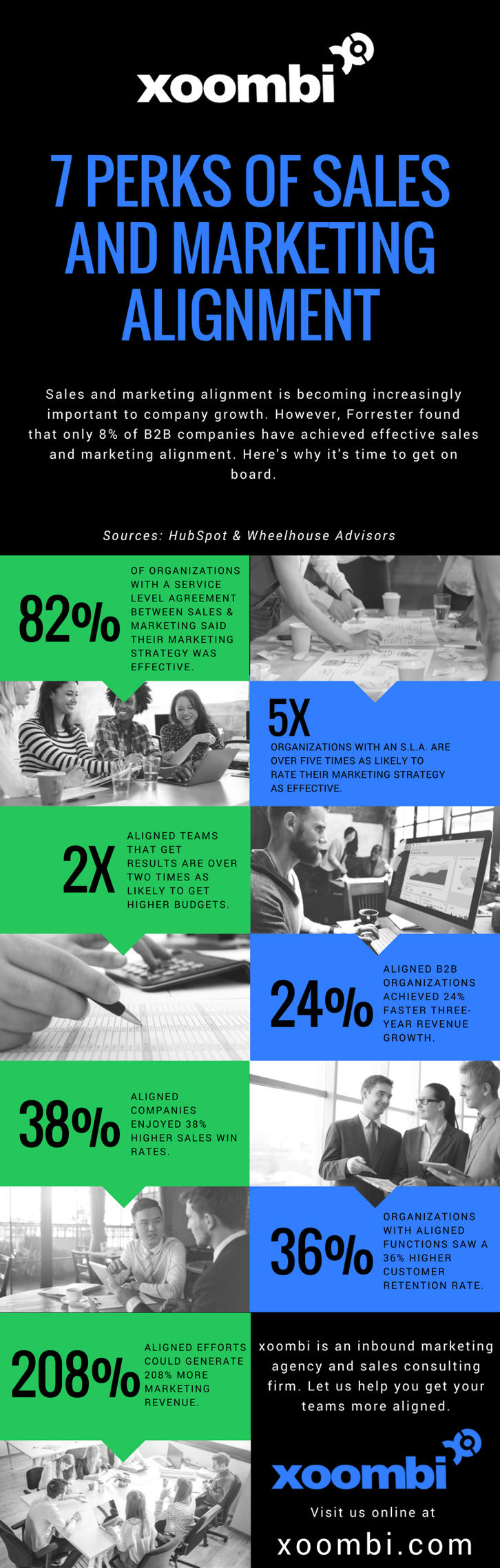 xoombi

7 PERKS OF SALES AND MARKETING ALIGNMENT

Sales and marketing alignment is becoming increasingly important to company growth. However, Forrester found that only 8% of B2B companies have achieved effective sales and marketing alignment. Here's why it's time to get on board.

Sources: HubSpot & Wheelhouse Advisors

82%

OF ORGANIZATIONS WITH A SERVICE LEVEL AGREEMENT BETWEEN SALES & MARKETING SAID THEIR MARKETING STRATEGY WAS EFFECTIVE.

5X

ORGANIZATIONS WITH AN S.L.A. ARE OVER FIVE TIMES AS LIKELY TO RATE THEIR MARKETING STRATEGY AS EFFECTIVE.

2X

ALIGNED TEAMS THAT GET RESULTS ARE OVER TWO TIMES AS LIKELY TO GET HIGHER BUDGETS.

24%

ALIGNED B2B ORGANIZATIONS ACHIEVED 24% FASTER THREE-YEAR REVENUE GROWTH.

38%

ALIGNED COMPANIES ENJOYED 38% HIGHER SALES WIN RATES.

36%

ORGANIZATIONS WITH ALIGNED FUNCTIONS SAW A 36% HIGHER CUSTOMER RETENTION RATE.

208%

ALIGNED EFFORTS COULD GENERATE 208% MORE MARKETING REVENUE.

xoombi is an inbound marketing agency and sales consulting firm. Let us help you get your teams more aligned.

xoombi

Visit us online at

xoombi.com